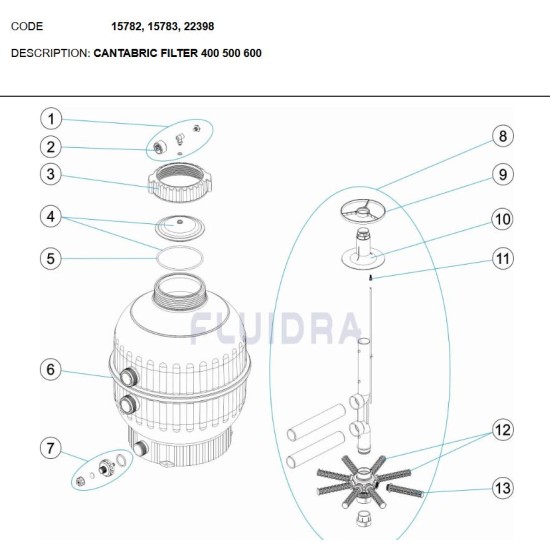 CODE 15782, 15783, 22398

DESCRIPTION: CANTABRIC FILTER 400 500 600

1
2
3
4
5
6
7
8
9
10
11
12
13

FLUIDRA