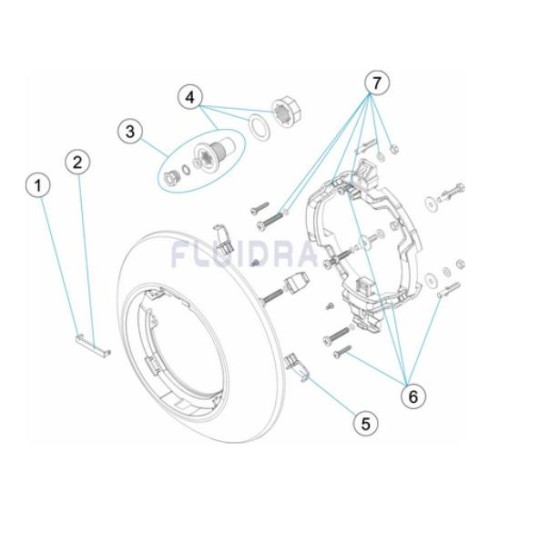 7
4
3
2
1
FLUIDRA
6
5