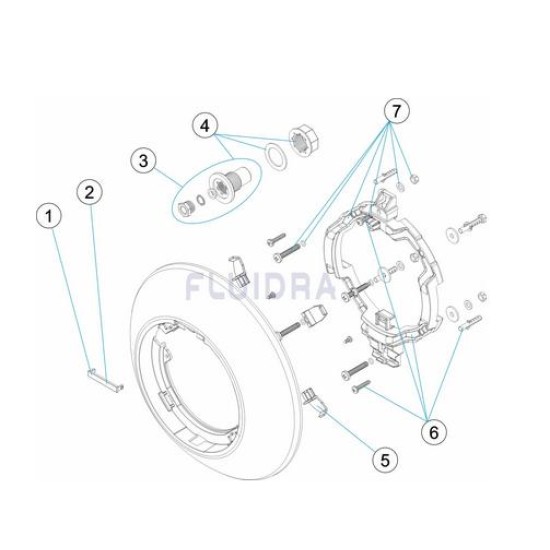 7
4
3
2
1
FLUIDRA
6
5