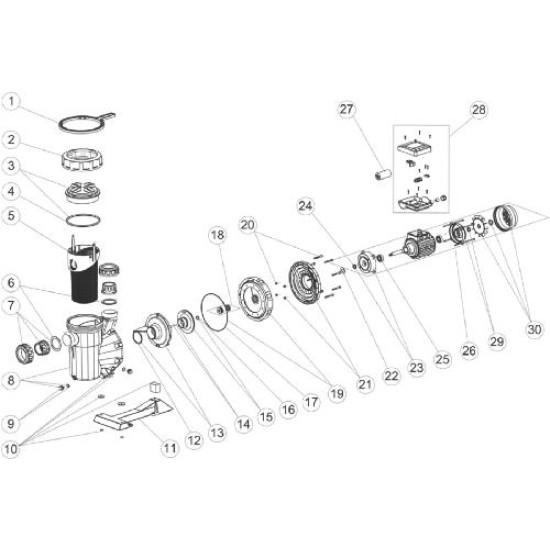 1
2
3
4
5
6
7
8
9
10
11
12
13
14
15
16
17
18
19
20
21
22
23
24
25
26
27
28
29
30