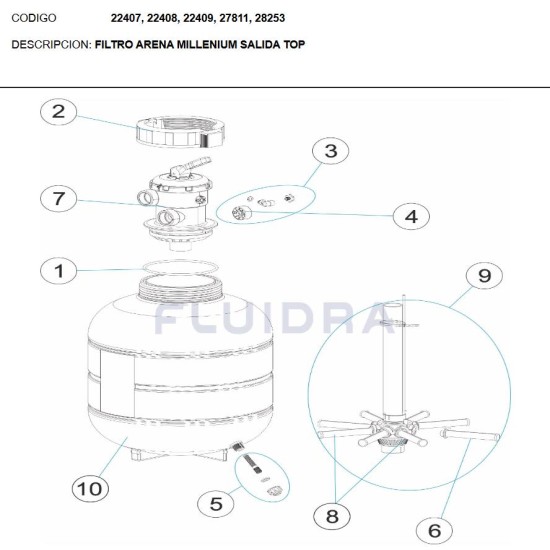 CODIGO 22407, 22408, 22409, 27811, 28253

DESCRIPCION: FILTRO ARENA MILLENIUM SALIDA TOP

2
3
7
4
1
9
FLUIDRA
10
5
8
6