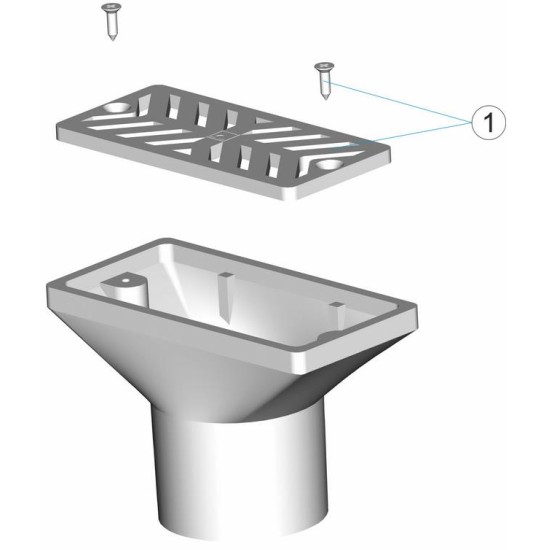 1