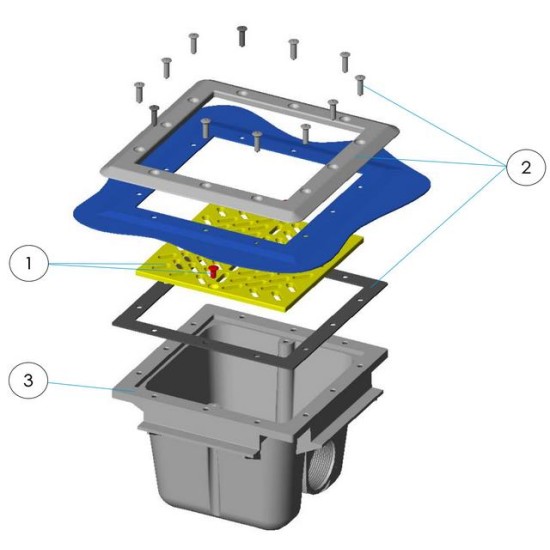 2

1

3