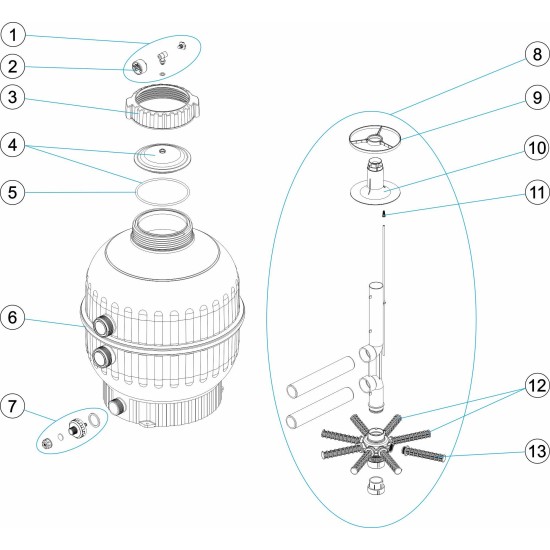 1
2
3
4
5
6
7
8
9
10
11
12
13