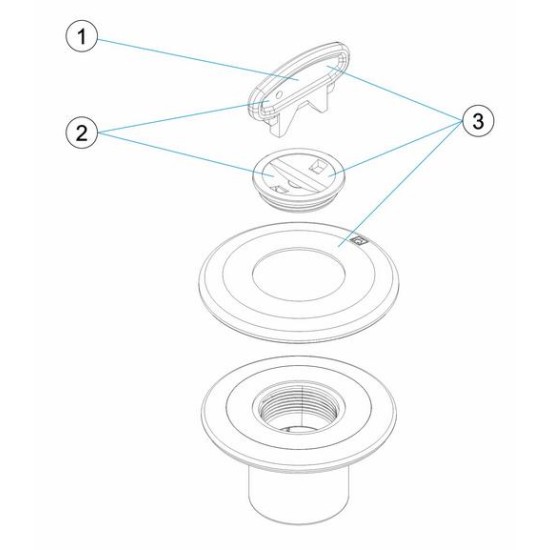 1
2
3