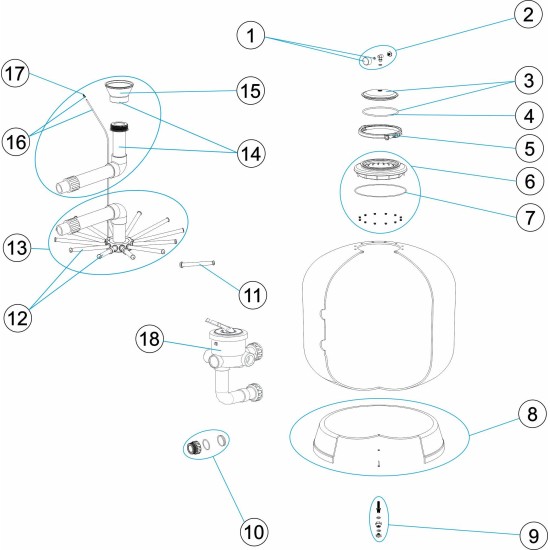 1
2
17
15
3
4
16
14
5
6
7
13
11
12
18
8
10
9