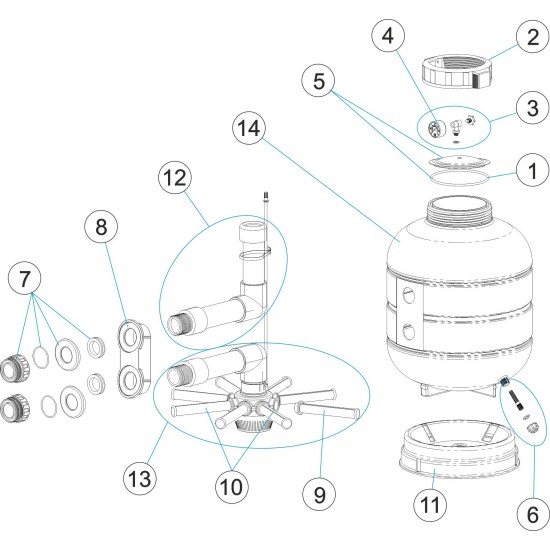 4
2
5
3
14
1
12
8
7
13
10
9
11
6