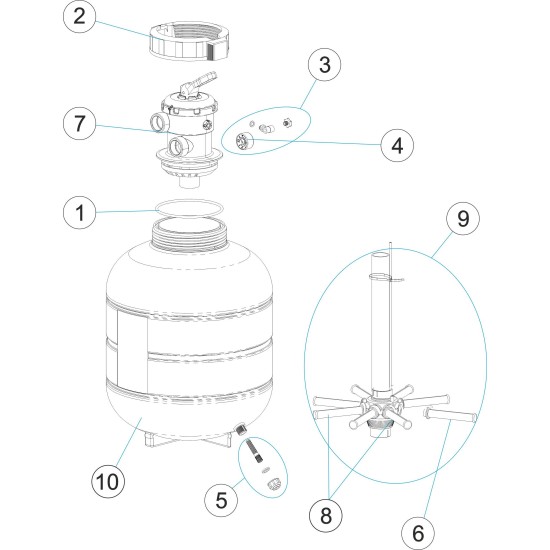 2
3
7
4
1
9
10
5
8
6