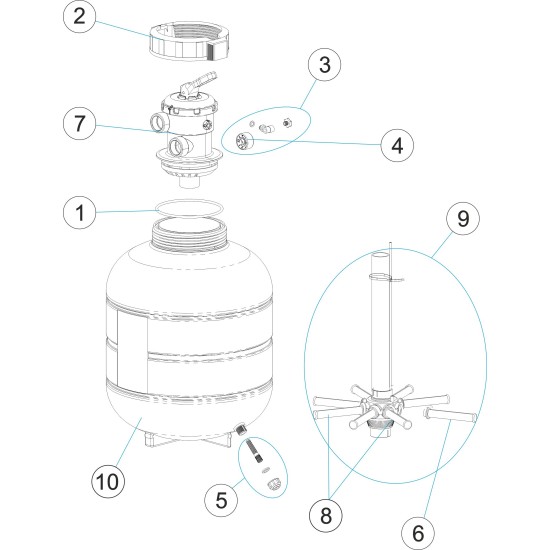 2
3
7
4
1
9
10
5
8
6