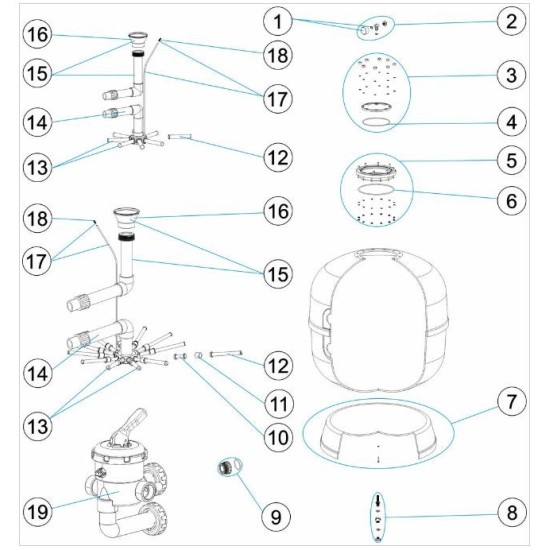 16
15
14
13
18
17
12
1
2
3
4
5
6
18
17
16
15
14
13
12
11
10
7
19
9
8