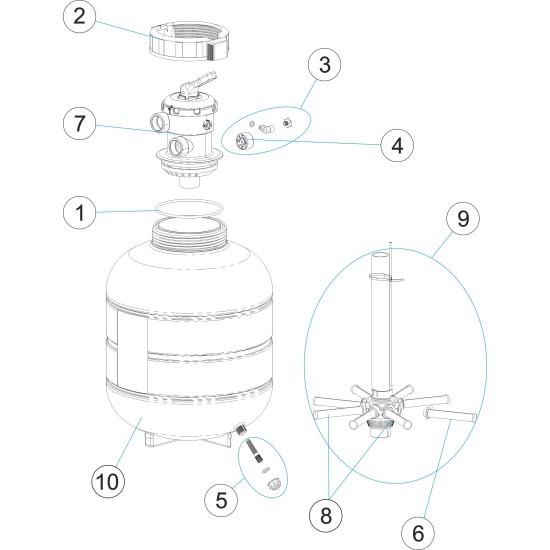 2

3

7

4

1

9

10

5

8

6