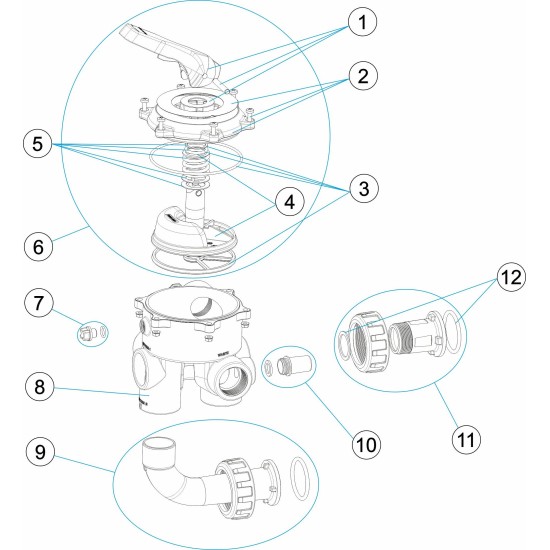 1
2
5
3
4
6
7
12
8
10
11
9