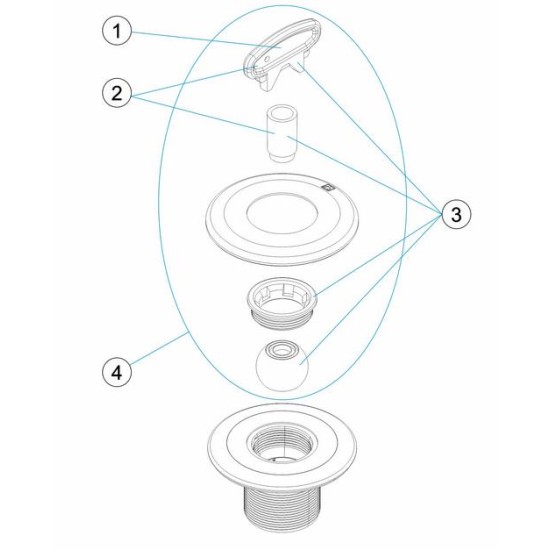 1
2
3
4