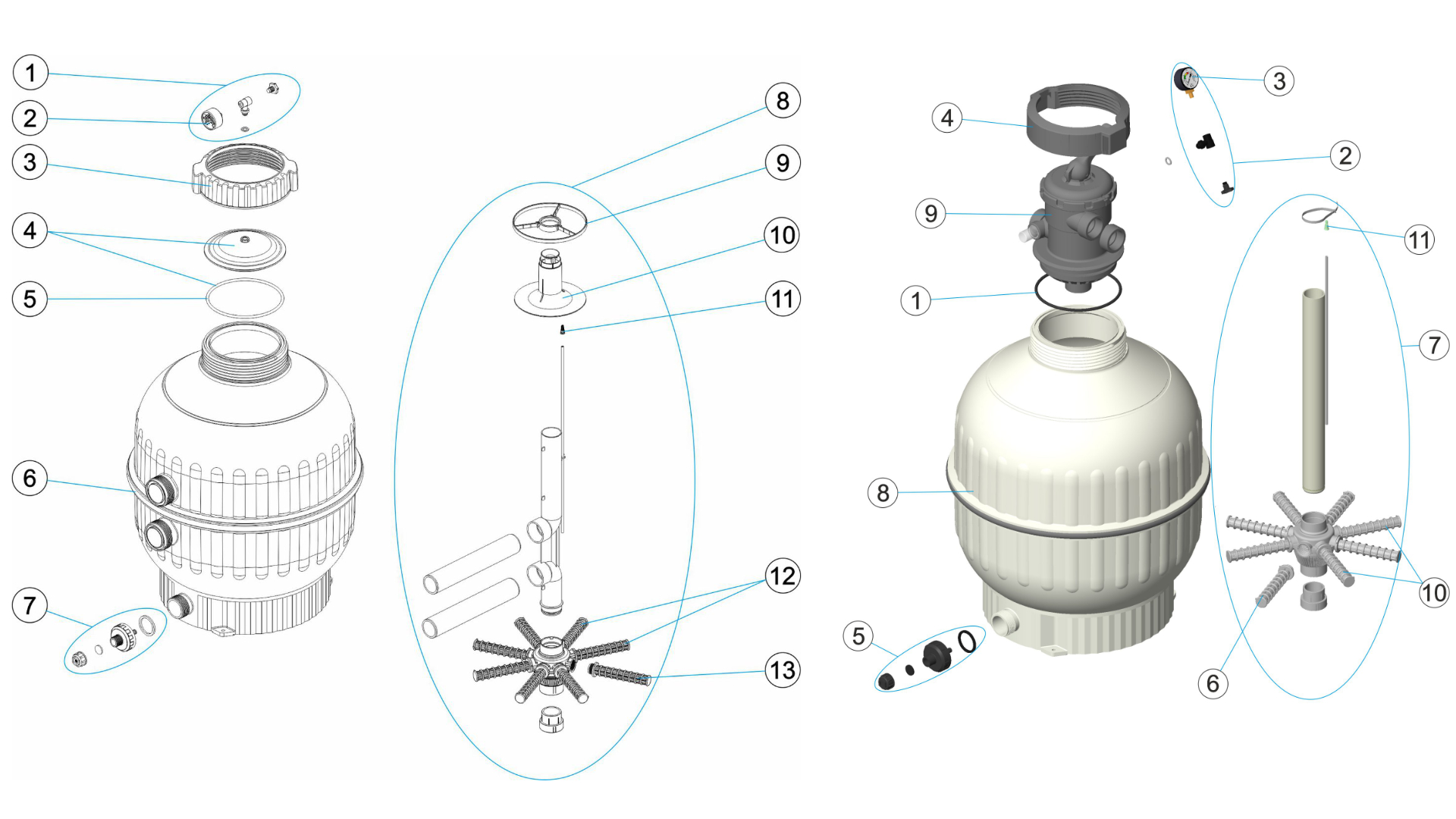 1
2
3
4
5
6
7
8
9
10
11
12
13
4
3
2
9
11
1
7
8
10
5
6