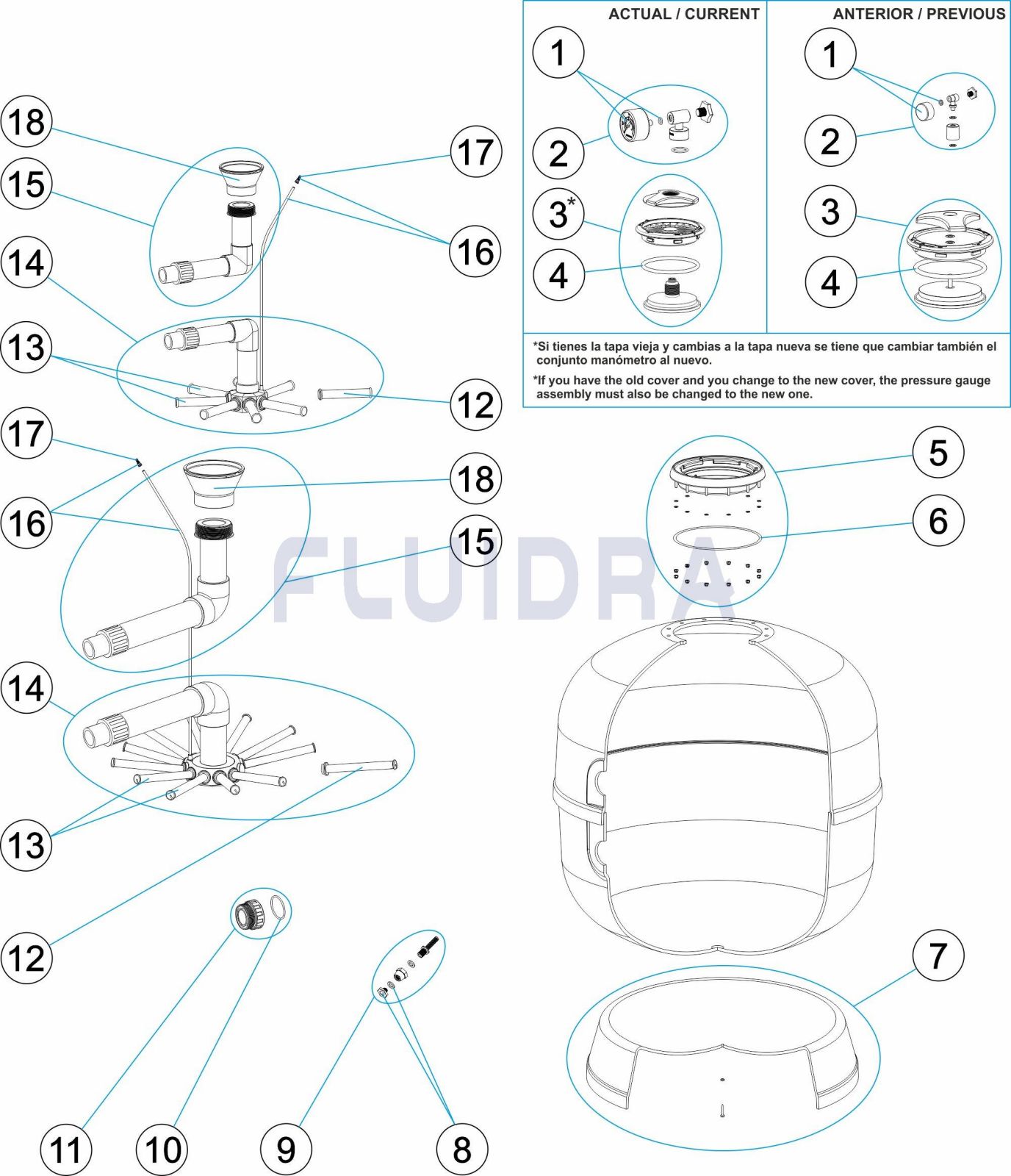 ACTUAL / CURRENT

1

2

3*

4

ANTERIOR / PREVIOUS

1

2

3

4

*Si tienes la tapa vieja y cambias a la tapa nueva se tiene que cambiar también el conjunto manómetro al nuevo.

*If you have the old cover and you change to the new cover, the pressure gauge assembly must also be changed to the new one.

18

15

14

13

17

16

12

17

16

18

15

14

13

12

FLUIDRA

5

6

7

11

10

9

8