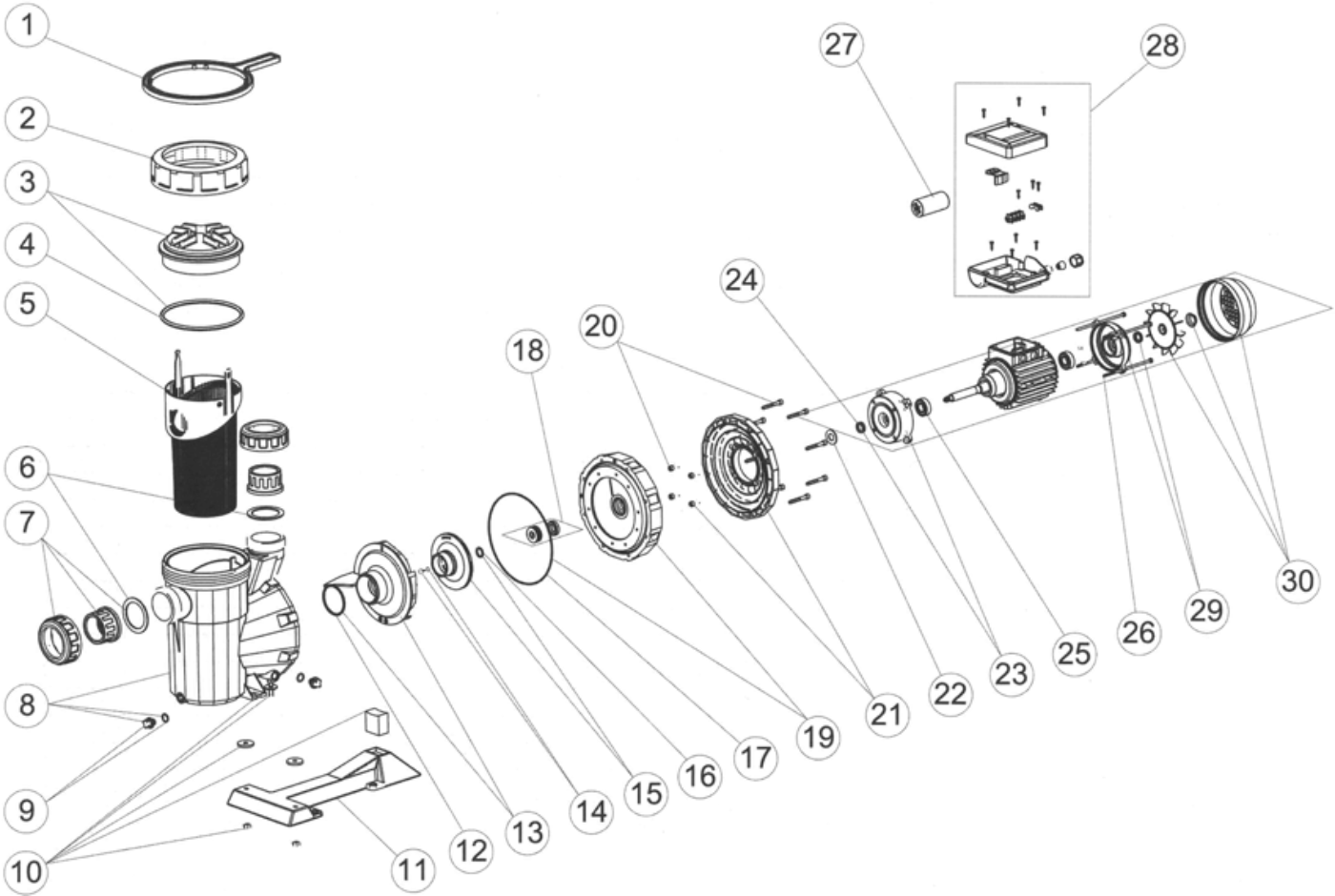 1
2
3
4
5
6
7
8
9
10
11
12
13
14
15
16
17
18
19
20
21
22
23
24
25
26
27
28
29
30